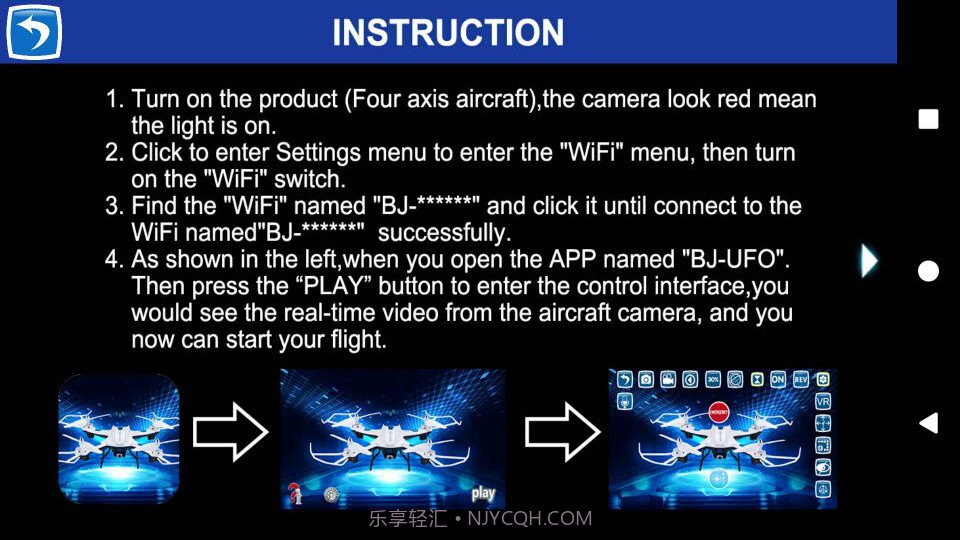 INSTRUCTION

1. Turn on the product (Four axis aircraft),the camera look red mean the light is on.
2. Click to enter Settings menu to enter the "WiFi" menu, then turn on the "WiFi" switch.
3. Find the "WiFi" named "BJ-******" and click it until connect to the WiFi named"BJ-******" successfully.
4. As shown in the left,when you open the APP named "BJ-UFO". Then press the “PLAY” button to enter the control interface,you would see the real-time video from the aircraft camera, and you now can start your flight.

play

30%

ON

REV

VR

乐享轻汇 • NJYCQH.COM