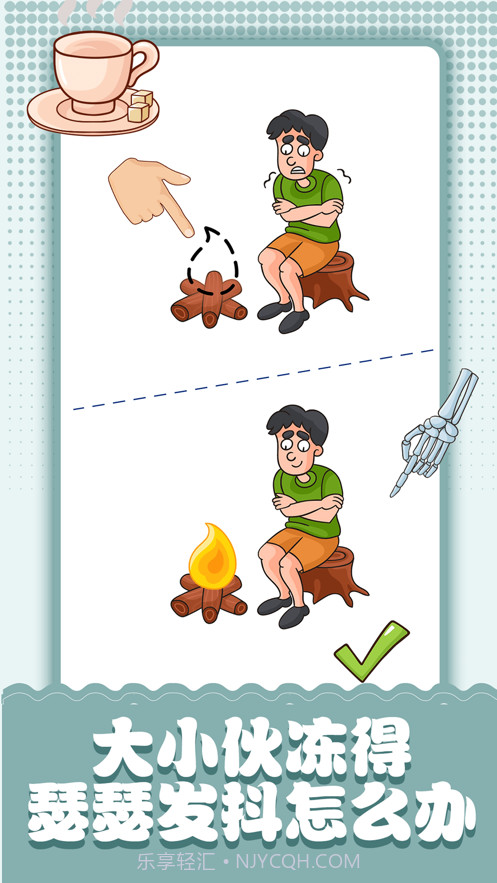 大小伙冻得
瑟瑟发抖怎么办

乐享轻汇 • NJYCQH.COM