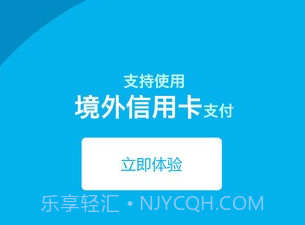 支持使用
境外信用卡支付

立即体验

乐享轻汇 • NJYCQH.COM